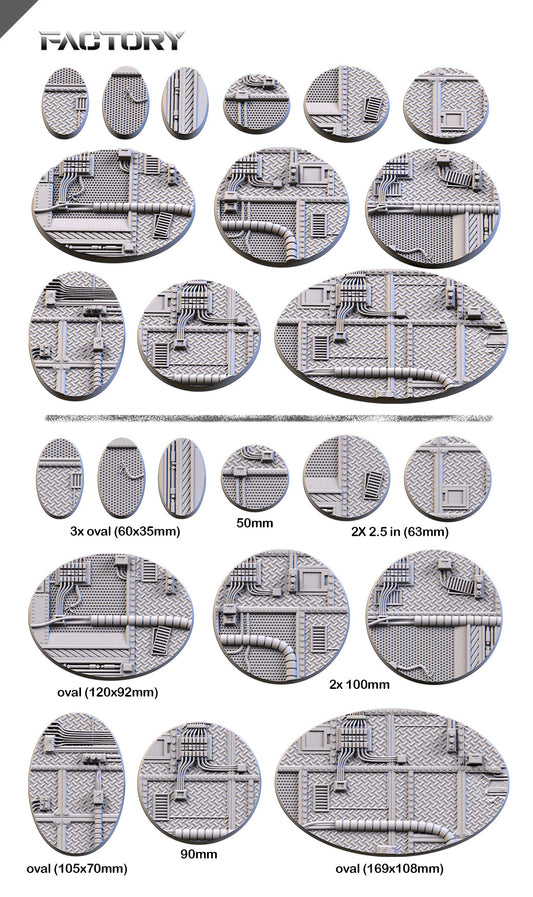 FACTORY

3x oval (60x35mm)

50mm

2X 2.5 in (63mm)

oval (120x92mm)

2x 100mm

oval (105x70mm)

90mm

oval (169x108mm)